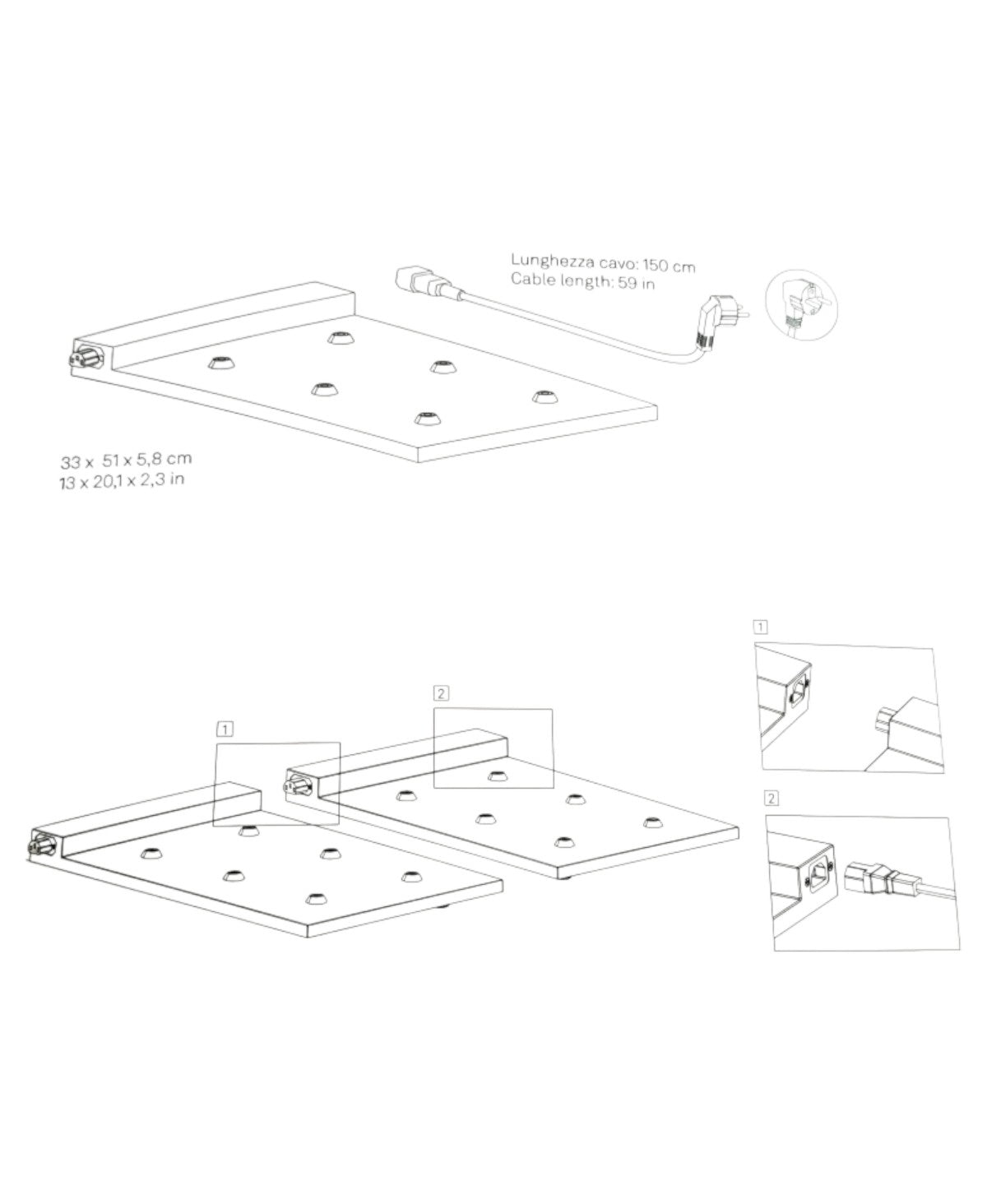 Lunghezza cavo: 150 cm
Cable length: 59 in

33 x 51 x 5,8 cm
13 x 20,1 x 2,3 in

1

2

1

2